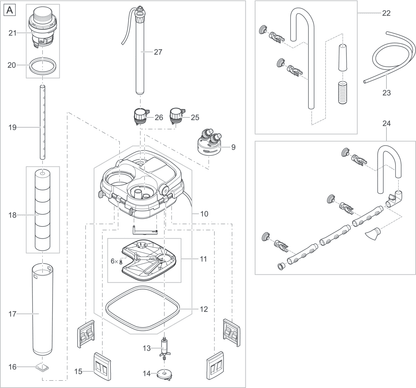 A

21

20

19

18

17

16

27

26

25

9

10

6×

11

12

13

14

15

22

23

24