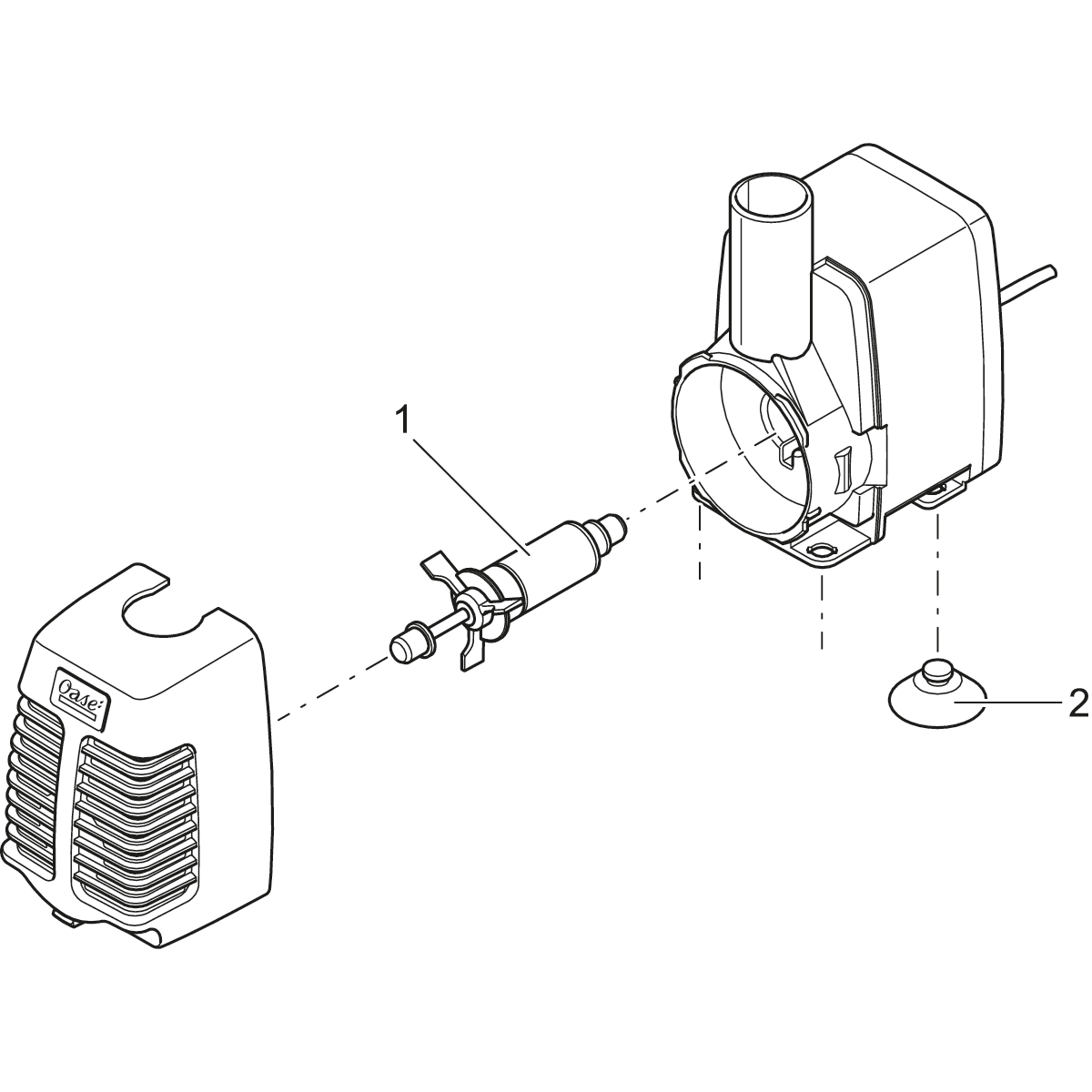 1

Oase

2